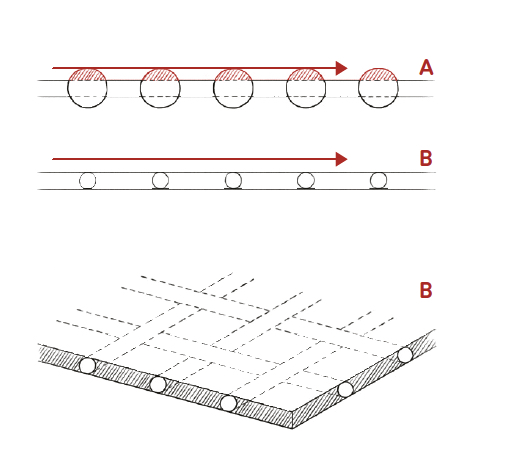 A

B

B